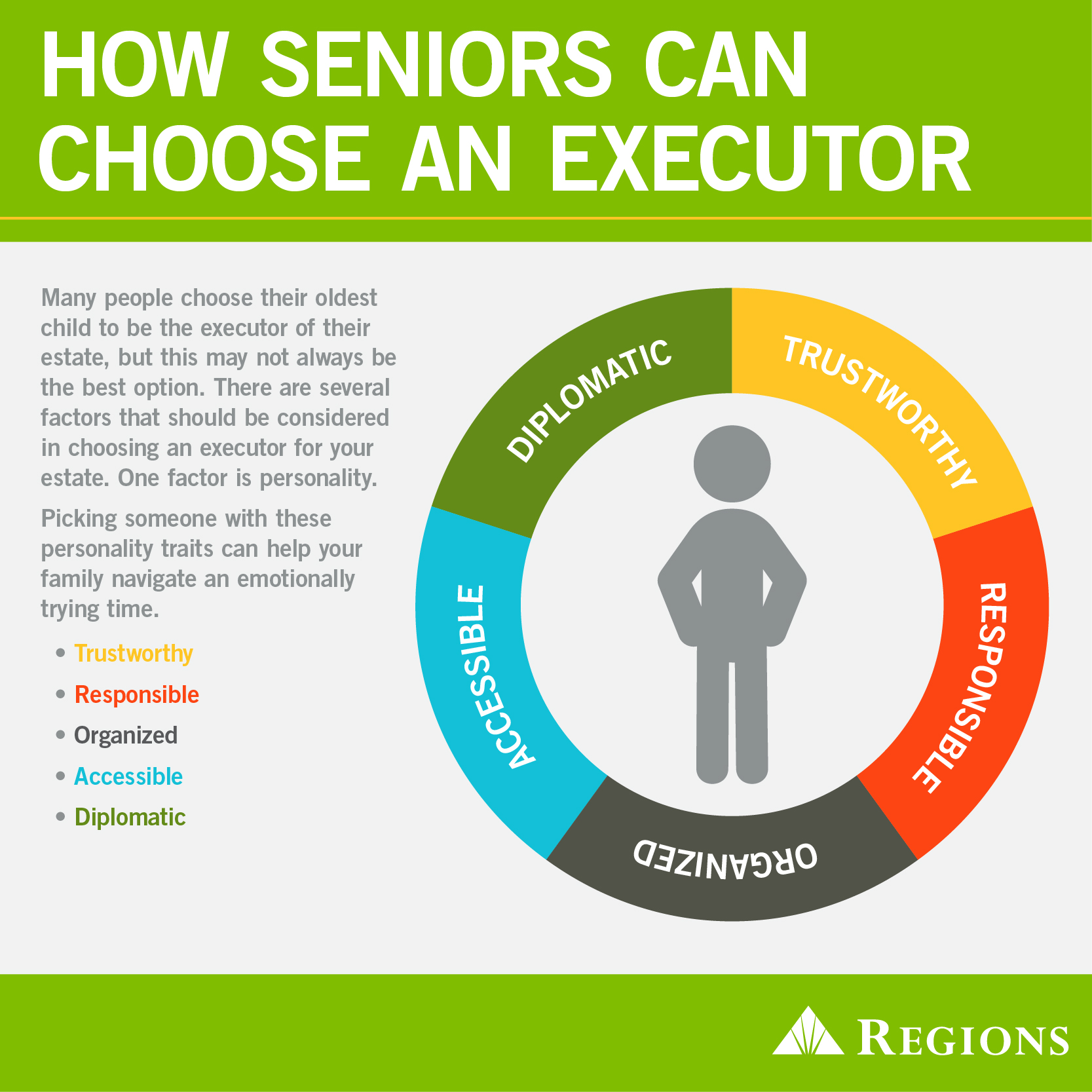 HOW SENIORS CAN CHOOSE AN EXECUTOR

Many people choose their oldest child to be the executor of their estate, but this may not always be the best option. There are several factors that should be considered in choosing an executor for your estate. One factor is personality.

Picking someone with these personality traits can help your family navigate an emotionally trying time.

• Trustworthy
• Responsible
• Organized
• Accessible
• Diplomatic

DIPLOMATIC
TRUSTWORTHY
RESPONSIBLE
ORGANIZED
ACCESSIBLE

REGIONS