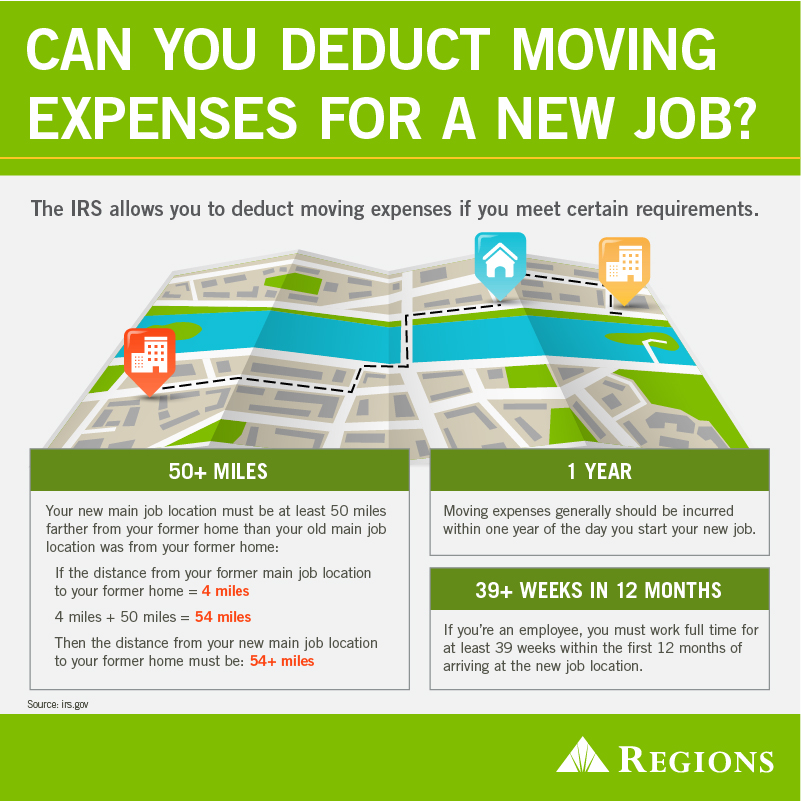 CAN YOU DEDUCT MOVING EXPENSES FOR A NEW JOB?

The IRS allows you to deduct moving expenses if you meet certain requirements.

50+ MILES

Your new main job location must be at least 50 miles farther from your former home than your old main job location was from your former home:

If the distance from your former main job location to your former home = 4 miles

4 miles + 50 miles = 54 miles

Then the distance from your new main job location to your former home must be: 54+ miles

1 YEAR

Moving expenses generally should be incurred within one year of the day you start your new job.

39+ WEEKS IN 12 MONTHS

If you're an employee, you must work full time for at least 39 weeks within the first 12 months of arriving at the new job location.

Source: irs.gov

REGIONS