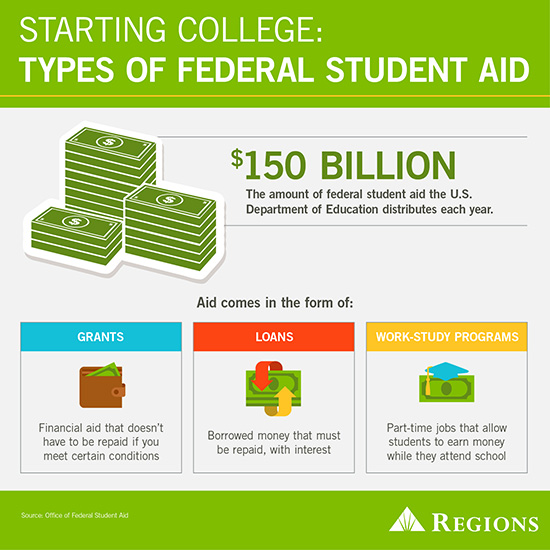 STARTING COLLEGE:
TYPES OF FEDERAL STUDENT AID

$150 BILLION
The amount of federal student aid the U.S. Department of Education distributes each year.

Aid comes in the form of:

GRANTS

Financial aid that doesn't have to be repaid if you meet certain conditions

LOANS

Borrowed money that must be repaid, with interest

WORK-STUDY PROGRAMS

Part-time jobs that allow students to earn money while they attend school

Source: Office of Federal Student Aid

REGIONS