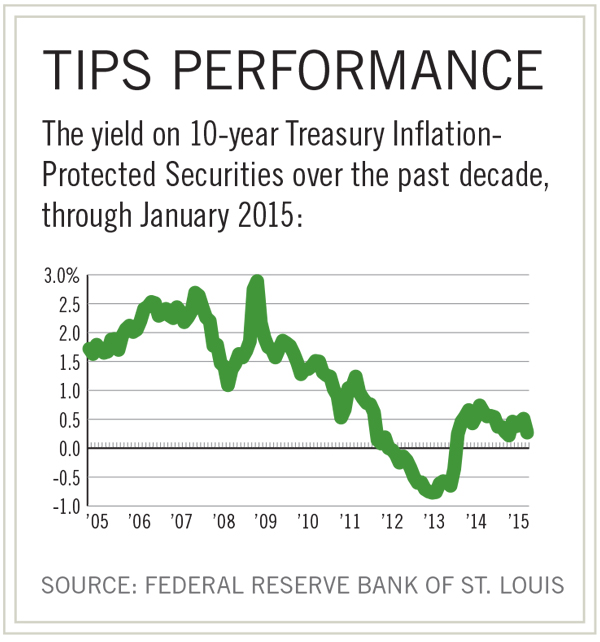 TIPS PERFORMANCE

The yield on 10-year Treasury Inflation-Protected Securities over the past decade, through January 2015:

3.0%
2.5
2.0
1.5
1.0
0.5
0.0
-0.5
-1.0

'05 '06 '07 '08 '09 '10 '11 '12 '13 '14 '15

SOURCE: FEDERAL RESERVE BANK OF ST. LOUIS