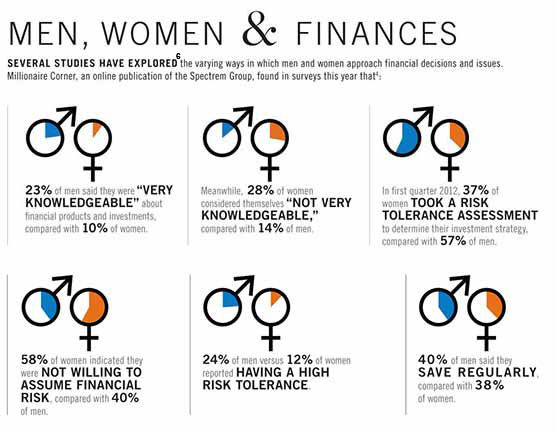 MEN, WOMEN & FINANCES

SEVERAL STUDIES HAVE EXPLORED$^6$ the varying ways in which men and women approach financial decisions and issues. Millionaire Corner, an online publication of the Spectrem Group, found in surveys this year that$^4$:

23% of men said they were "VERY KNOWLEDGEABLE" about financial products and investments, compared with 10% of women.

Meanwhile, 28% of women considered themselves "NOT VERY KNOWLEDGEABLE," compared with 14% of men.

In first quarter 2012, 37% of women TOOK A RISK TOLERANCE ASSESSMENT to determine their investment strategy, compared with 57% of men.

58% of women indicated they were NOT WILLING TO ASSUME FINANCIAL RISK, compared with 40% of men.

24% of men versus 12% of women reported HAVING A HIGH RISK TOLERANCE.

40% of men said they SAVE REGULARLY, compared with 38% of women.