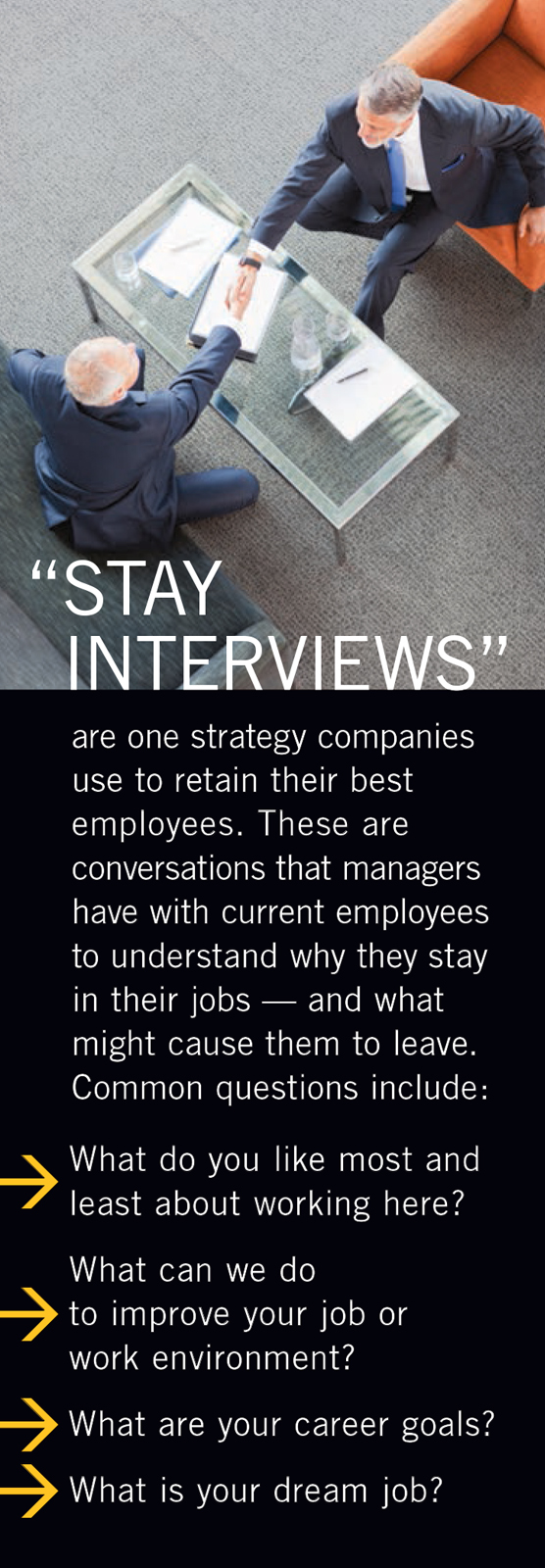 “STAY INTERVIEWS”

are one strategy companies use to retain their best employees. These are conversations that managers have with current employees to understand why they stay in their jobs — and what might cause them to leave. Common questions include:

What do you like most and least about working here?

What can we do to improve your job or work environment?

What are your career goals?

What is your dream job?