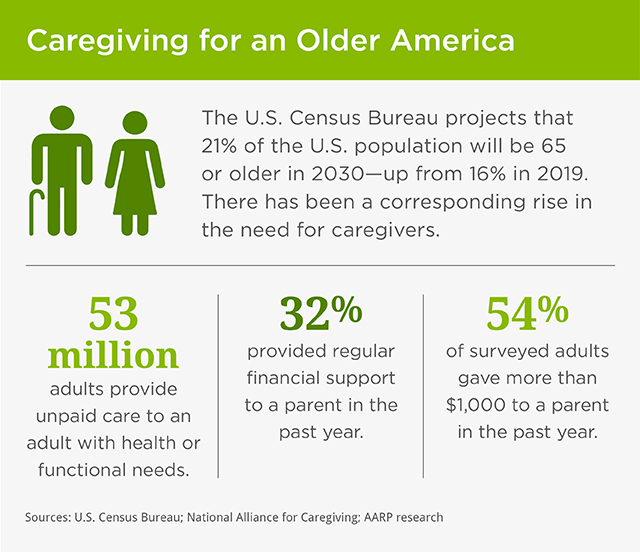 Caregiving for an Older America

The U.S. Census Bureau projects that 21% of the U.S. population will be 65 or older in 2030—up from 16% in 2019. There has been a corresponding rise in the need for caregivers.

53 million
adults provide unpaid care to an adult with health or functional needs.

32%
provided regular financial support to a parent in the past year.

54%
of surveyed adults gave more than \$1,000 to a parent in the past year.

Sources: U.S. Census Bureau; National Alliance for Caregiving; AARP research