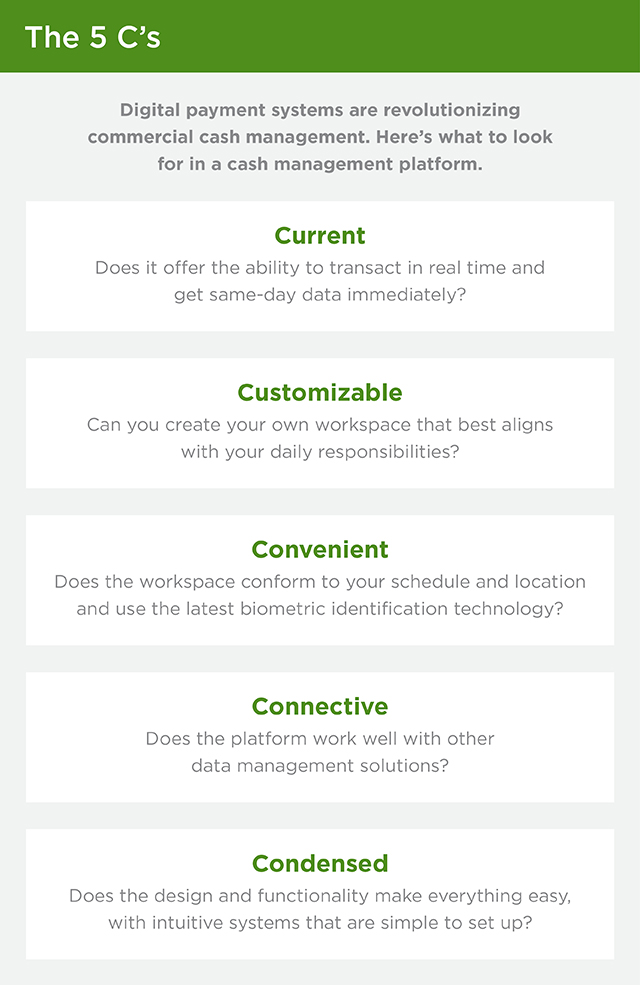 The 5 C's

Digital payment systems are revolutionizing commercial cash management. Here's what to look for in a cash management platform.

Current
Does it offer the ability to transact in real time and get same-day data immediately?

Customizable
Can you create your own workspace that best aligns with your daily responsibilities?

Convenient
Does the workspace conform to your schedule and location and use the latest biometric identification technology?

Connective
Does the platform work well with other data management solutions?

Condensed
Does the design and functionality make everything easy, with intuitive systems that are simple to set up?